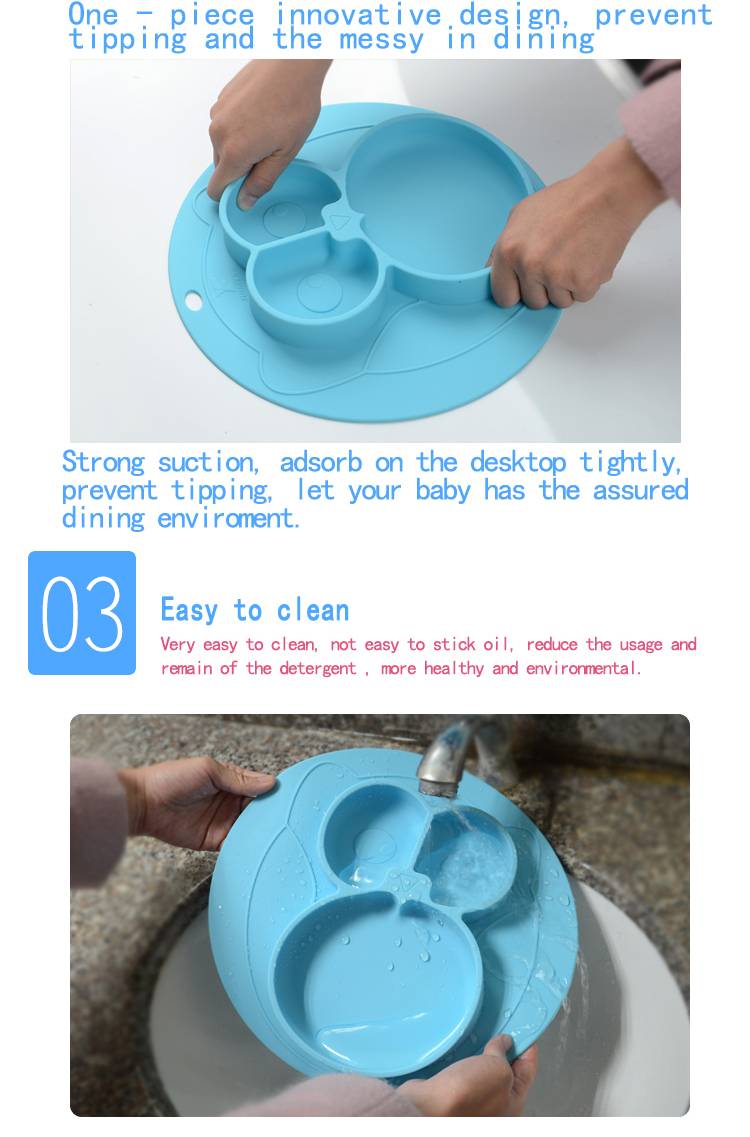 One - piece innovative design, prevent tipping and the messy in dining

Strong suction, adsorb on the desktop tightly, prevent tipping, let your baby has the assured dining enviroment.

03

Easy to clean

Very easy to clean, not easy to stick oil, reduce the usage and remain of the detergent , more healthy and environmental.