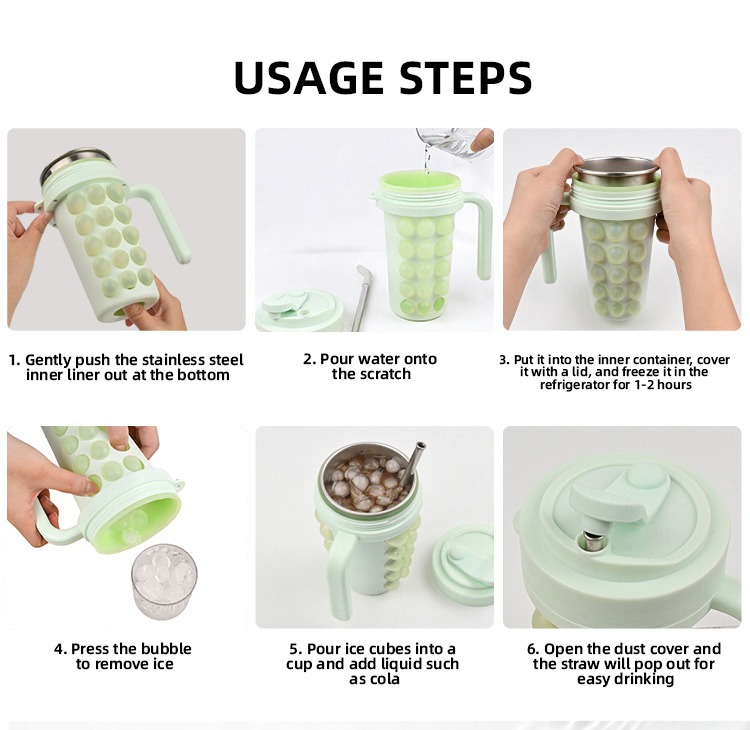 USAGE STEPS

1. Gently push the stainless steel inner liner out at the bottom

2. Pour water onto the scratch

3. Put it into the inner container, cover it with a lid, and freeze it in the refrigerator for 1-2 hours

4. Press the bubble to remove ice

5. Pour ice cubes into a cup and add liquid such as cola

6. Open the dust cover and the straw will pop out for easy drinking